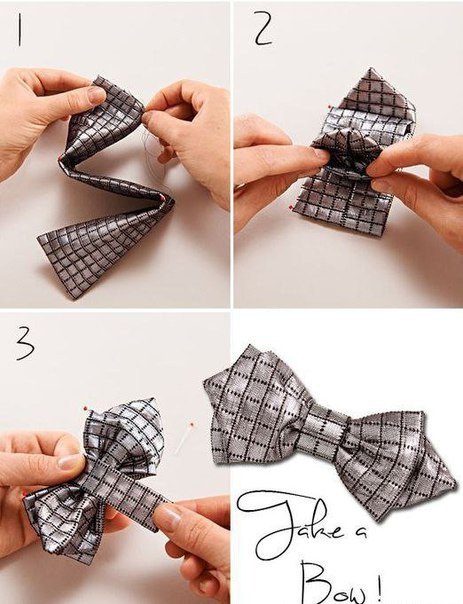 1

2

3

Take a Bow!