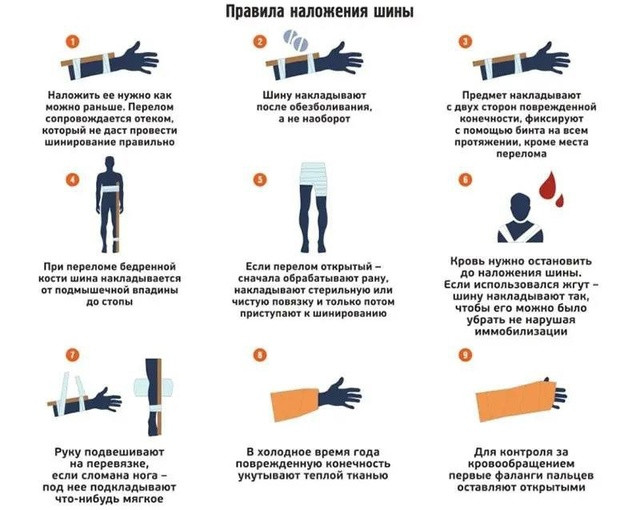 Правила наложения шины

1

Наложить ее нужно как можно раньше. Перелом сопровождается отеком, который не даст провести шинирование правильно

2

Шину накладывают после обезболивания, а не наоборот

3

Предмет накладывают с двух сторон поврежденной конечности, фиксируют с помощью бинта на всем протяжении, кроме места перелома

4

При переломе бедренной кости шина накладывается от подмышечной впадины до стопы

5

Если перелом открытый – сначала обрабатывают рану, накладывают стерильную или чистую повязку и только потом приступают к шинированию

6

Кровь нужно остановить до наложения шины. Если использовался жгут – шину накладывают так, чтобы его можно было убрать не нарушая иммобилизации

7

Руку подвешивают на перевязке, если сломана нога – под нее подкладывают что-нибудь мягкое

8

В холодное время года поврежденную конечность укутывают теплой тканью

9

Для контроля за кровообращением первые фаланги пальцев оставляют открытыми