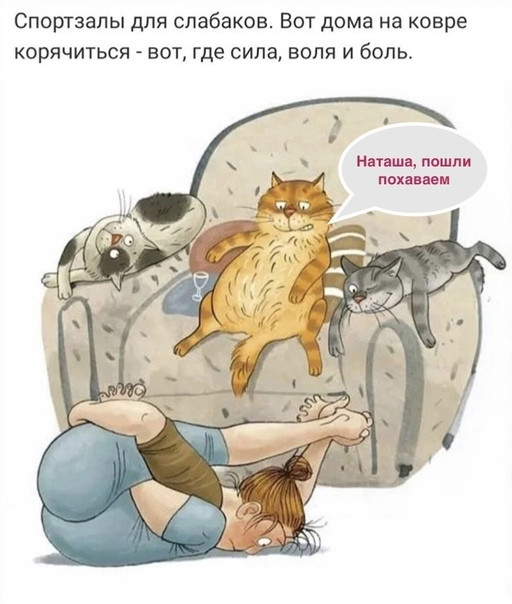 Спортзалы для слабаков. Вот дома на ковре корячиться - вот, где сила, воля и боль.

Наташа, пошли похаваем