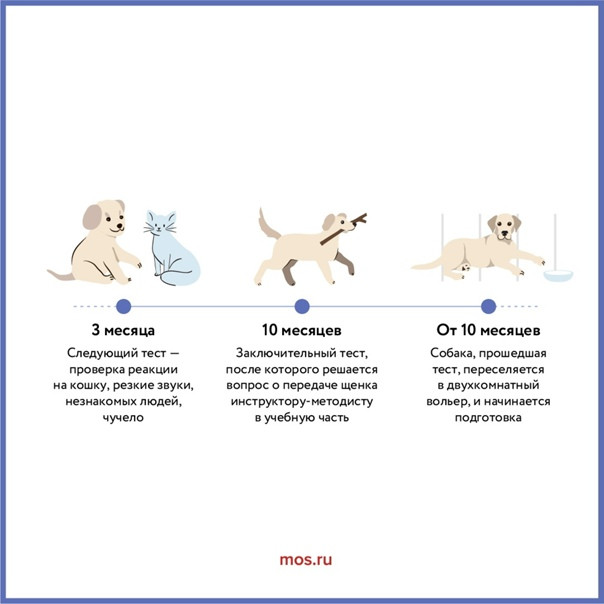 3 месяца

Следующий тест — проверка реакции на кошку, резкие звуки, незнакомых людей, чучело

10 месяцев

Заключительный тест, после которого решается вопрос о передаче щенка инструктору-методисту в учебную часть

От 10 месяцев

Собака, прошедшая тест, переселяется в двухкомнатный вольер, и начинается подготовка

mos.ru