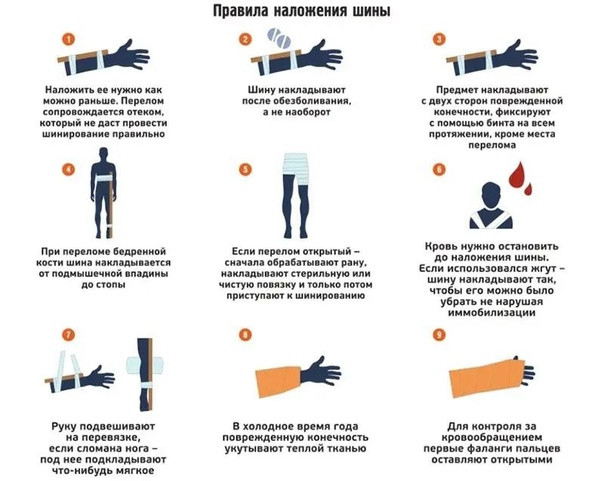 Правила наложения шины

1
Наложить ее нужно как можно раньше. Перелом сопровождается отеком, который не даст провести шинирование правильно

2
Шину накладывают после обезболивания, а не наоборот

3
Предмет накладывают с двух сторон поврежденной конечности, фиксируют с помощью бинта на всем протяжении, кроме места перелома

4
При переломе бедренной кости шина накладывается от подмышечной впадины до стопы

5
Если перелом открытый – сначала обрабатывают рану, накладывают стерильную или чистую повязку и только потом приступают к шинированию

6
Кровь нужно остановить до наложения шины. Если использовался жгут – шину накладывают так, чтобы его можно было убрать не нарушая иммобилизации

7
Руку подвешивают на перевязке, если сломана нога – под нее подкладывают что-нибудь мягкое

8
В холодное время года поврежденную конечность укутывают теплой тканью

9
Для контроля за кровообращением первые фаланги пальцев оставляют открытыми