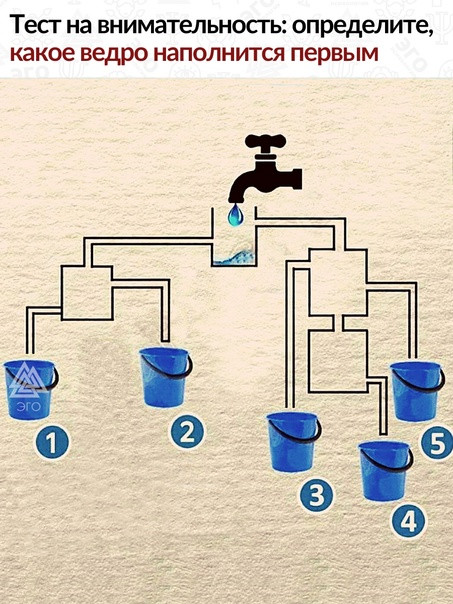 Тест на внимательность: определите, какое ведро наполнится первым

ЭГО

1
2
3
4
5