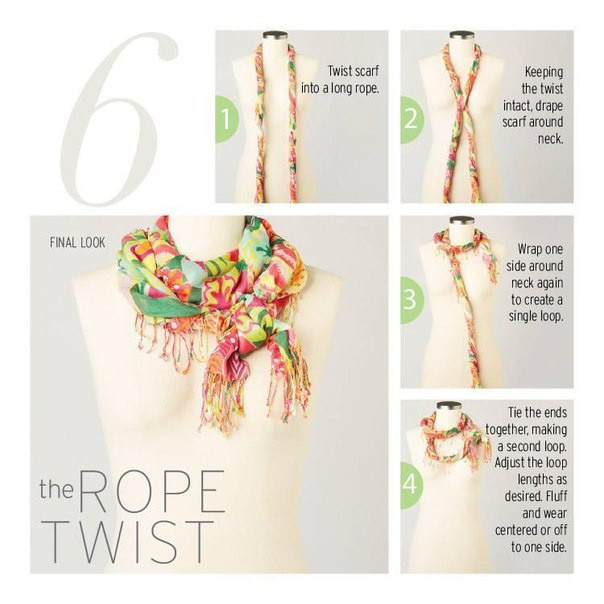 6

1
Twist scarf into a long rope.

2
Keeping the twist intact, drape scarf around neck.

FINAL LOOK

3
Wrap one side around neck again to create a single loop.

4
Tie the ends together, making a second loop. Adjust the loop lengths as desired. Fluff and wear centered or off to one side.

the ROPE TWIST