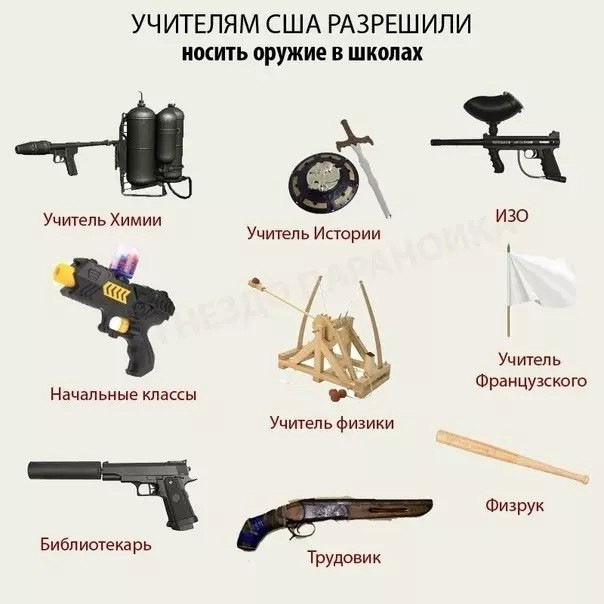 УЧИТЕЛЯМ США РАЗРЕШИЛИ
носить оружие в школах

Учитель Химии

Учитель Истории

ИЗО

ГНЕЗДО ПАРАНОИКА

Начальные классы

Учитель физики

Учитель Французского

Библиотекарь

Трудовик

Физрук