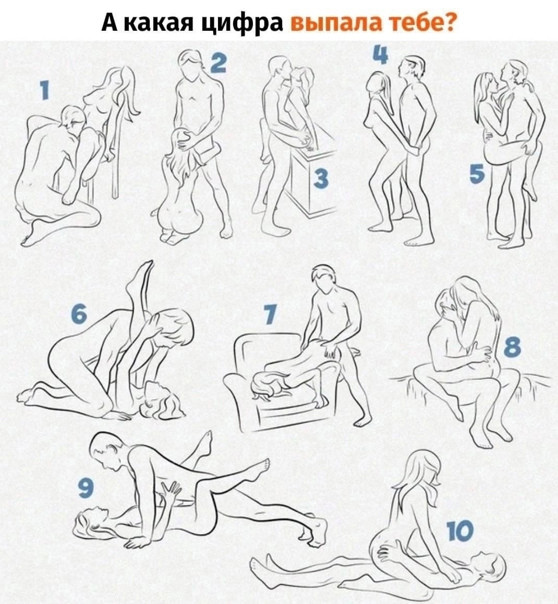 А какая цифра выпала тебе?

1
2
3
4
5
6
7
8
9
10