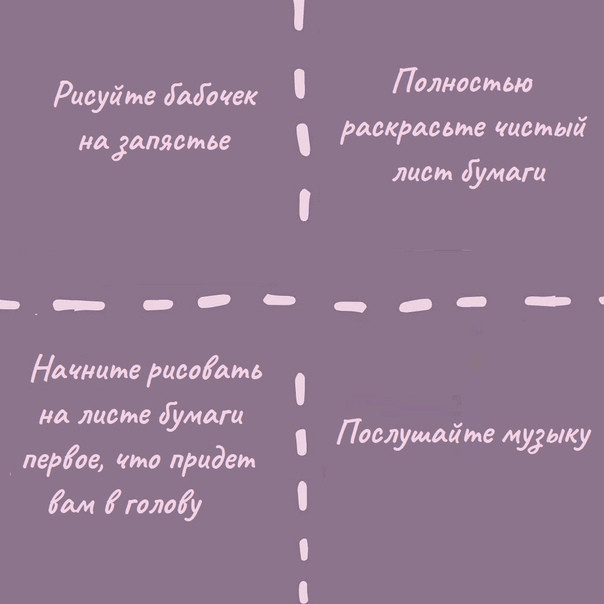 Рисуйте бабочек на запястье

Полностью раскрасьте чистый лист бумаги

Начните рисовать на листе бумаги первое, что придет вам в голову

Послушайте музыку