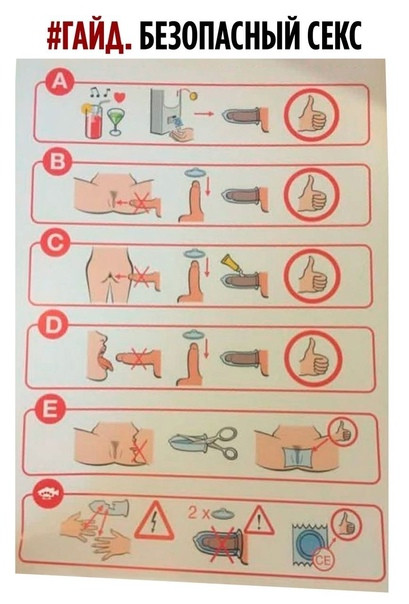 #ГАЙД. БЕЗОПАСНЫЙ СЕКС

A

B

C

D

E

2 x

CE