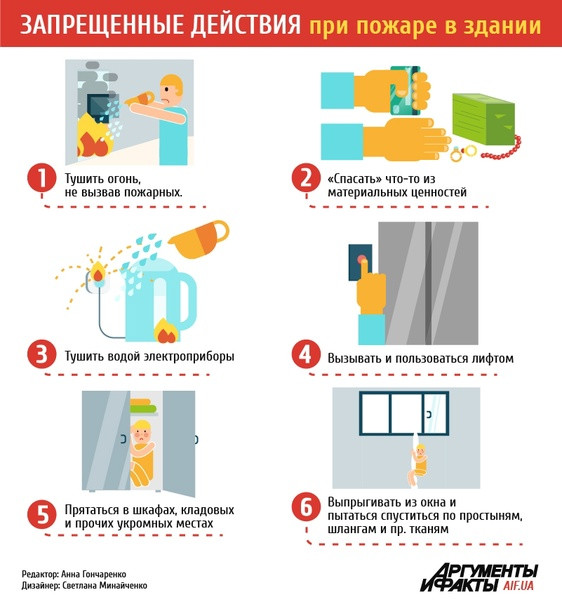 ЗАПРЕЩЕННЫЕ ДЕЙСТВИЯ при пожаре в здании

1 Тушить огонь, не вызвав пожарных.

2 «Спасать» что-то из материальных ценностей

3 Тушить водой электроприборы

4 Вызывать и пользоваться лифтом

5 Прятаться в шкафах, кладовых и прочих укромных местах

6 Выпрыгивать из окна и пытаться спуститься по простыням, шлангам и пр. тканям

Редактор: Анна Гончаренко
Дизайнер: Светлана Минайченко

АРГУМЕНТЫ И ФАКТЫ AIF.UA