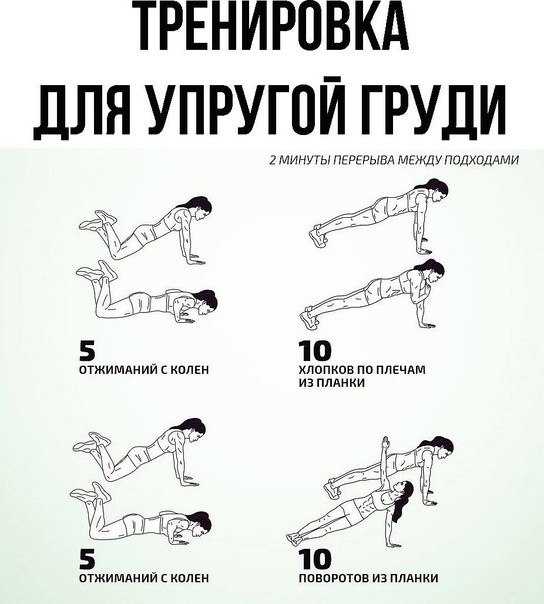 ТРЕНИРОВКА
ДЛЯ УПРУГОЙ ГРУДИ

2 МИНУТЫ ПЕРЕРЫВА МЕЖДУ ПОДХОДАМИ

5
ОТЖИМАНИЙ С КОЛЕН

10
ХЛОПКОВ ПО ПЛЕЧАМ ИЗ ПЛАНКИ

5
ОТЖИМАНИЙ С КОЛЕН

10
ПОВОРОТОВ ИЗ ПЛАНКИ