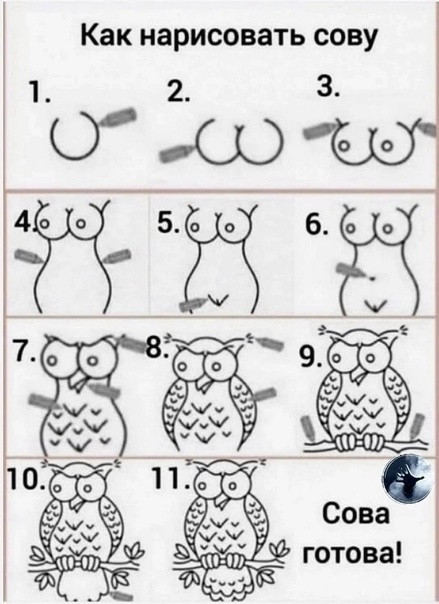 Как нарисовать сову

1.

2.

3.

4.

5.

6.

7.

8.

9.

10.

11.

Сова готова!