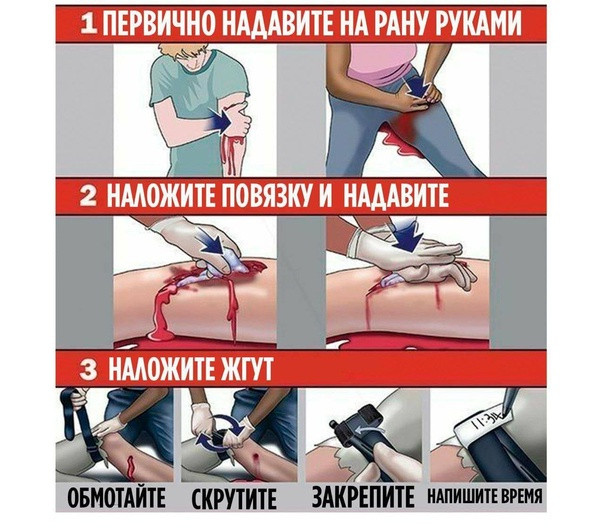 1 ПЕРВИЧНО НАДАВИТЕ НА РАНУ РУКАМИ

2 НАЛОЖИТЕ ПОВЯЗКУ И НАДАВИТЕ

3 НАЛОЖИТЕ ЖГУТ

11:34

ОБМОТАЙТЕ СКРУТИТЕ ЗАКРЕПИТЕ НАПИШИТЕ ВРЕМЯ