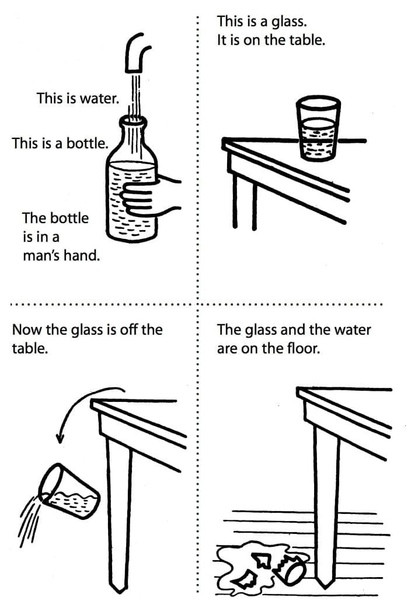 This is water.

This is a bottle.

The bottle is in a man's hand.

This is a glass.
It is on the table.

Now the glass is off the table.

The glass and the water are on the floor.