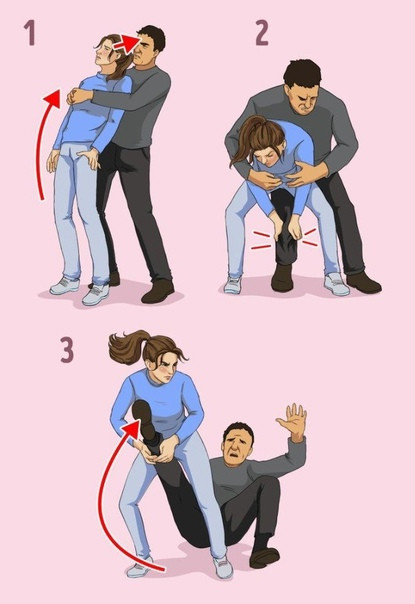 1

2

3